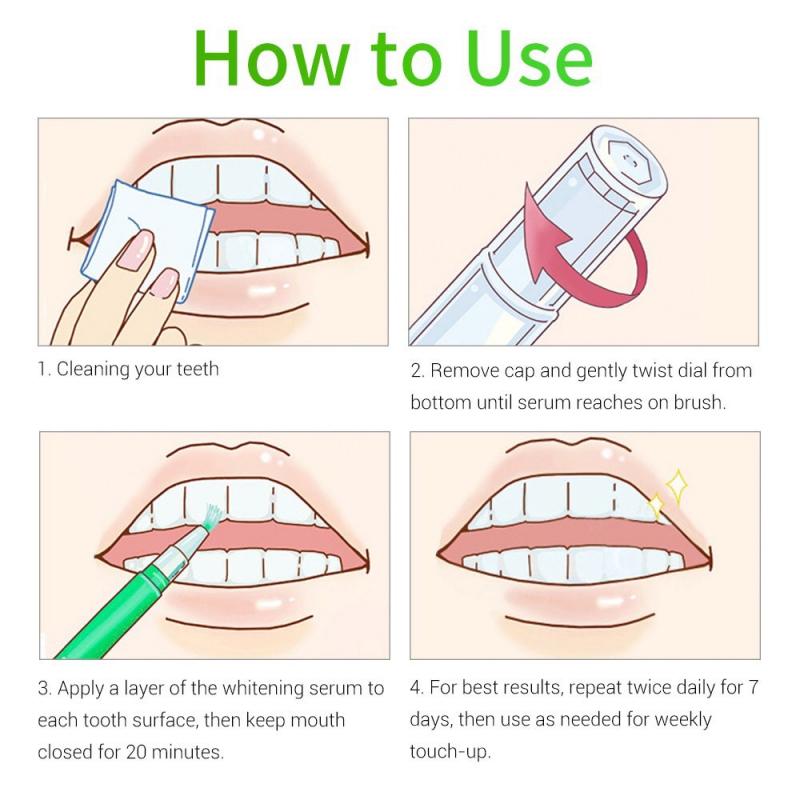 How to Use

1. Cleaning your teeth

2. Remove cap and gently twist dial from bottom until serum reaches on brush.

3. Apply a layer of the whitening serum to each tooth surface, then keep mouth closed for 20 minutes.

4. For best results, repeat twice daily for 7 days, then use as needed for weekly touch-up.